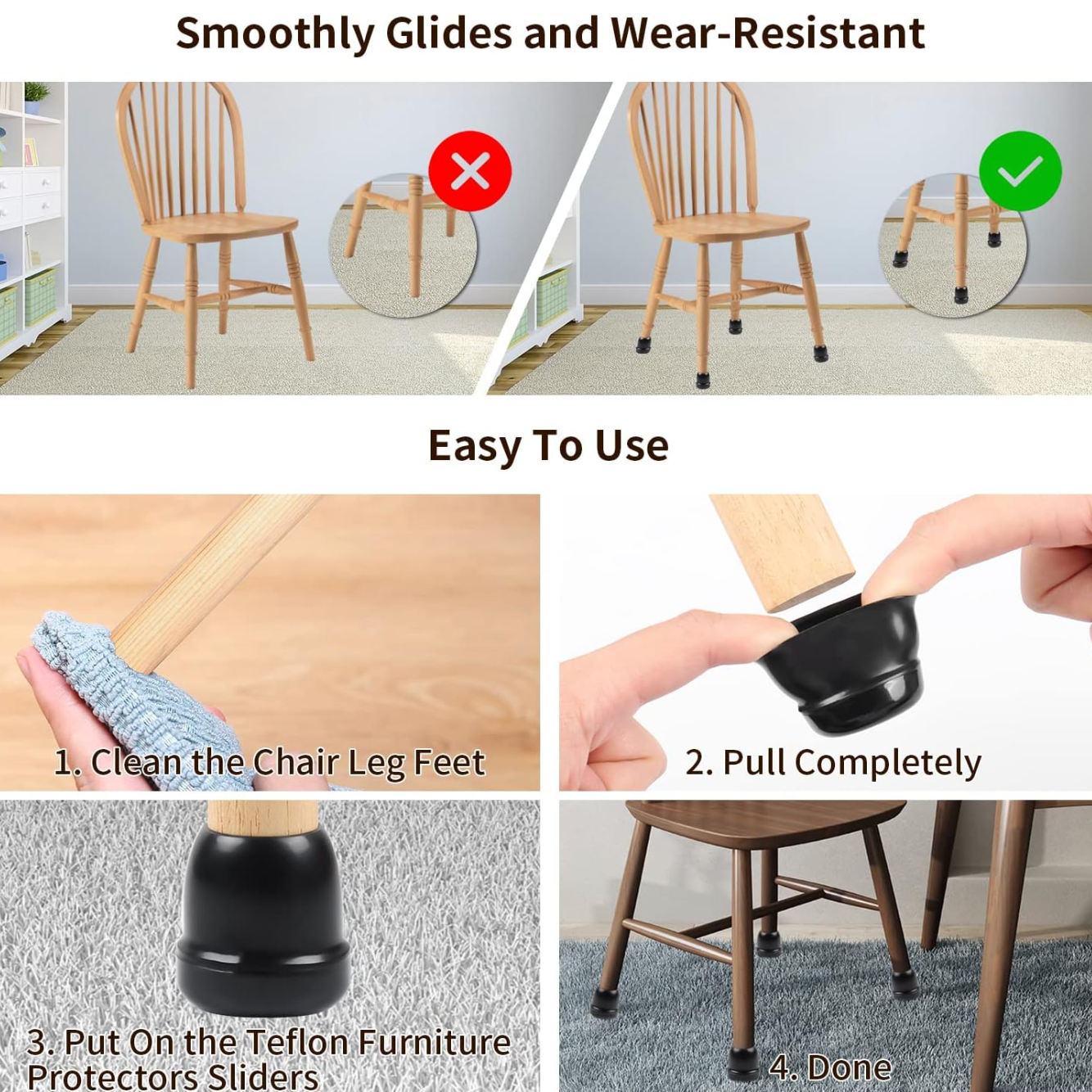 Smoothly Glides and Wear-Resistant

Easy To Use

1. Clean the Chair Leg Feet

2. Pull Completely

3. Put On the Teflon Furniture Protectors Sliders

4. Done