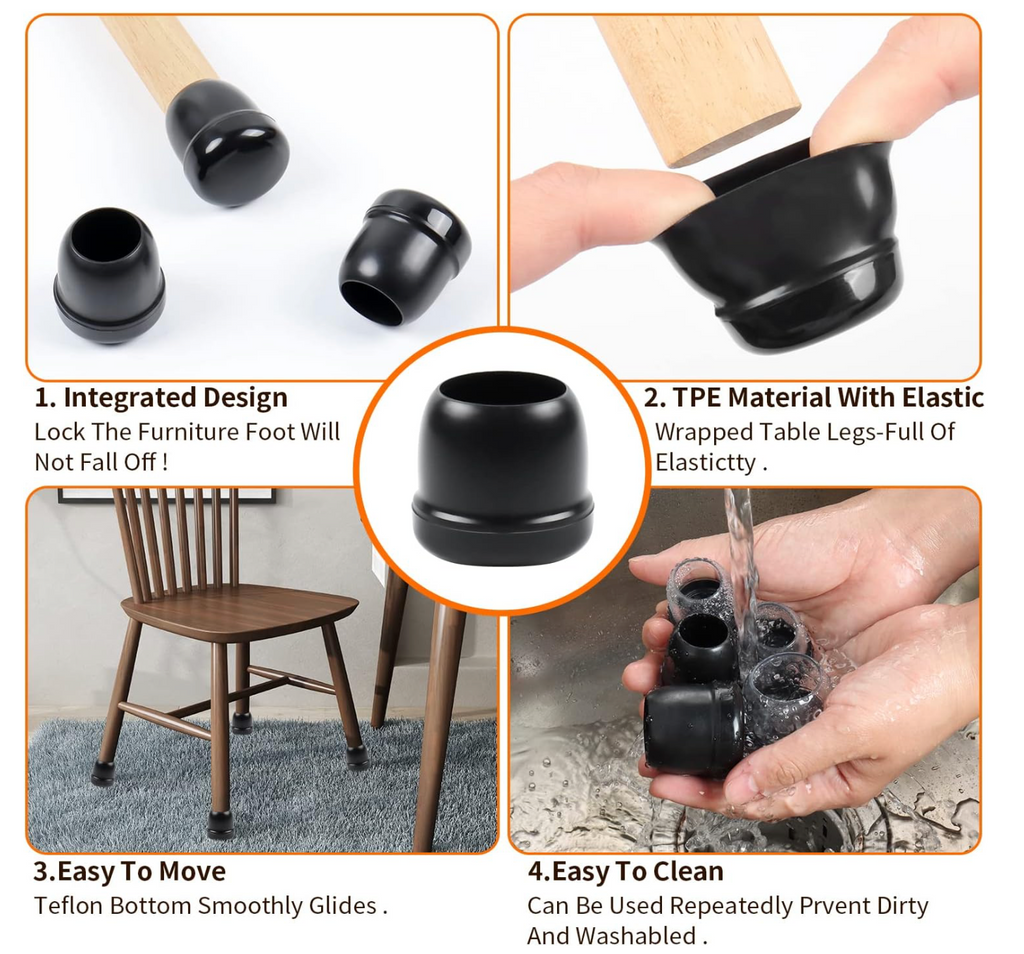 1. Integrated Design
Lock The Furniture Foot Will Not Fall Off !

2. TPE Material With Elastic
Wrapped Table Legs-Full Of Elastictty .

3.Easy To Move
Teflon Bottom Smoothly Glides .

4.Easy To Clean
Can Be Used Repeatedly Prvent Dirty And Washabled .