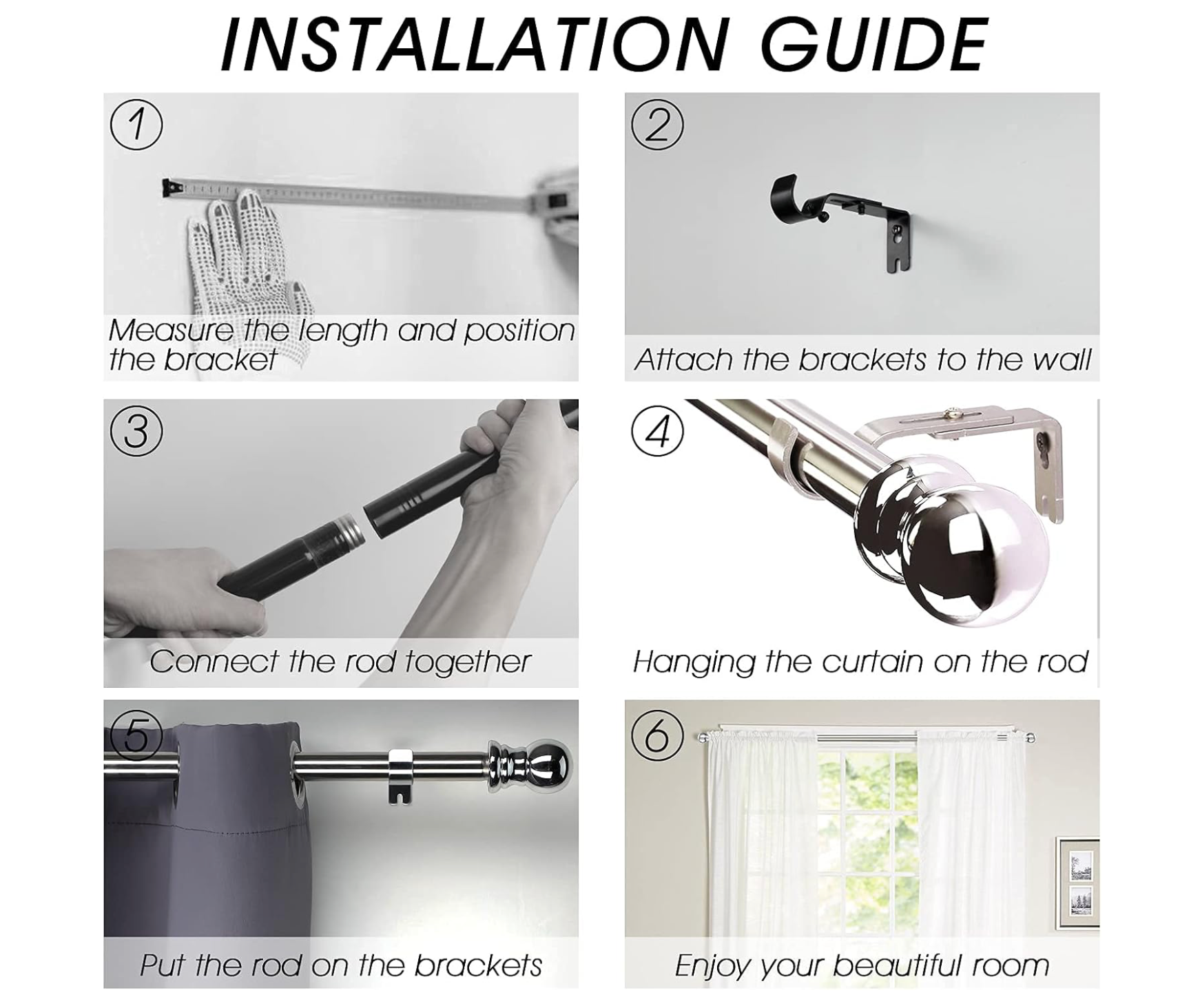 INSTALLATION GUIDE

1
Measure the length and position the bracket

2
Attach the brackets to the wall

3
Connect the rod together

4
Hanging the curtain on the rod

5
Put the rod on the brackets

6
Enjoy your beautiful room