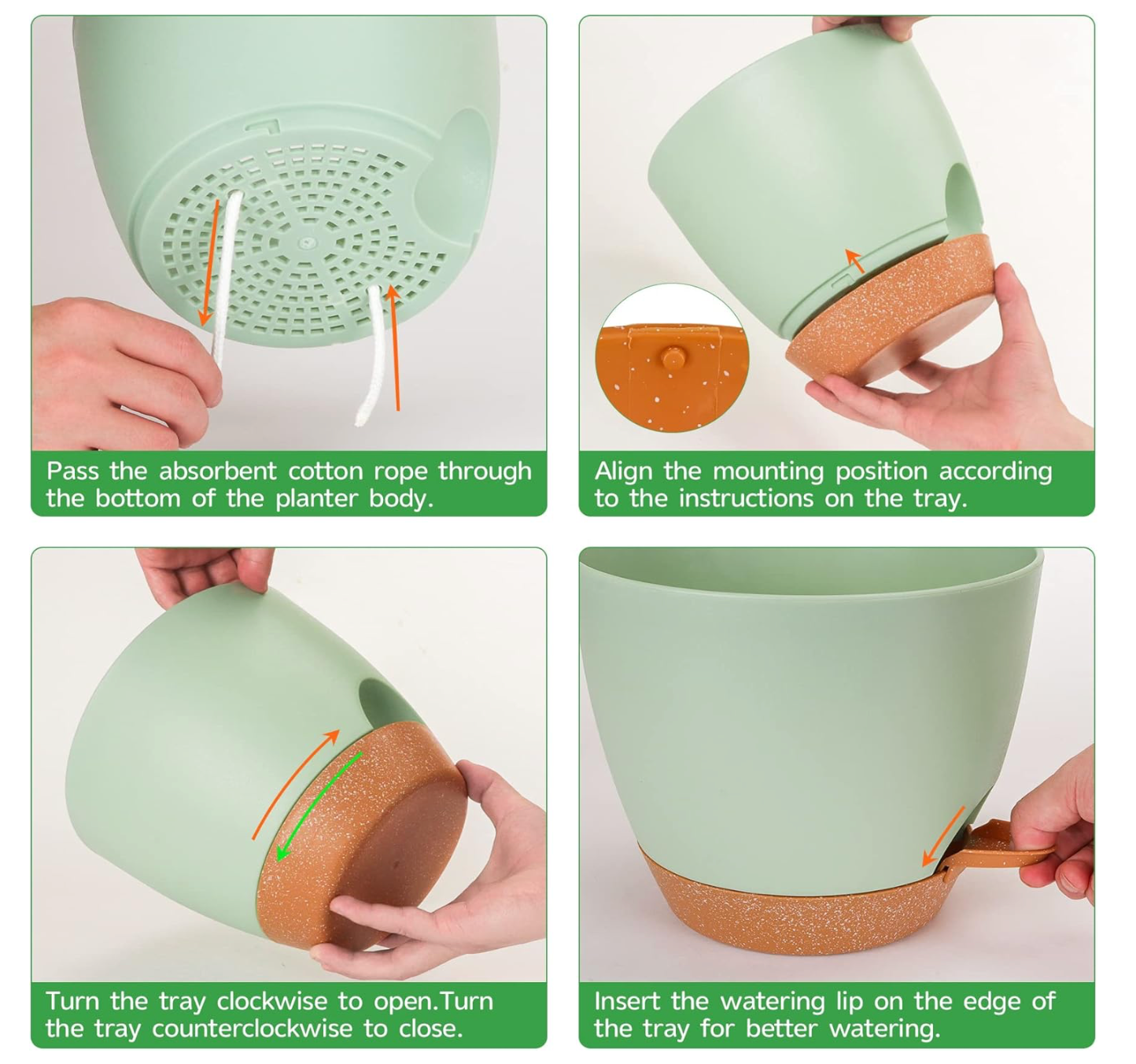 Pass the absorbent cotton rope through the bottom of the planter body.

Align the mounting position according to the instructions on the tray.

Turn the tray clockwise to open.Turn the tray counterclockwise to close.

Insert the watering lip on the edge of the tray for better watering.