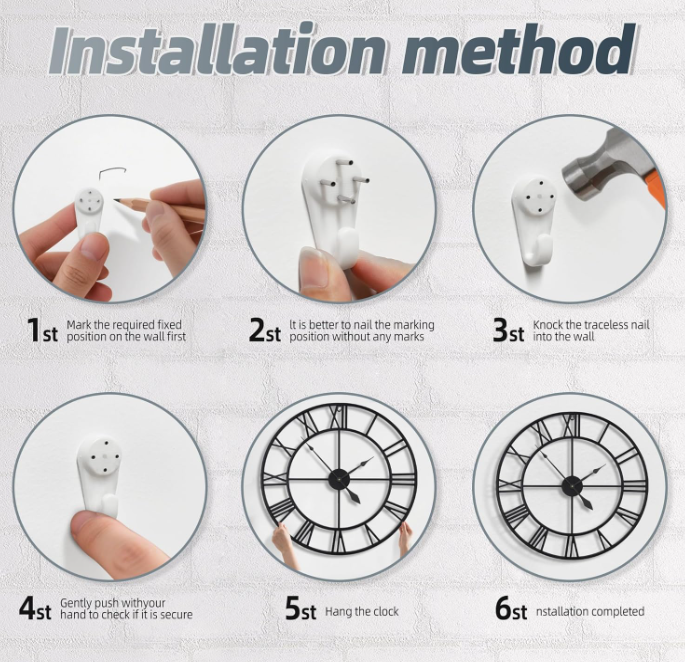 Installation method

1st Mark the required fixed position on the wall first

2st It is better to nail the marking position without any marks

3st Knock the traceless nail into the wall

4st Gently push withyour hand to check if it is secure

5st Hang the clock

6st nstallation completed