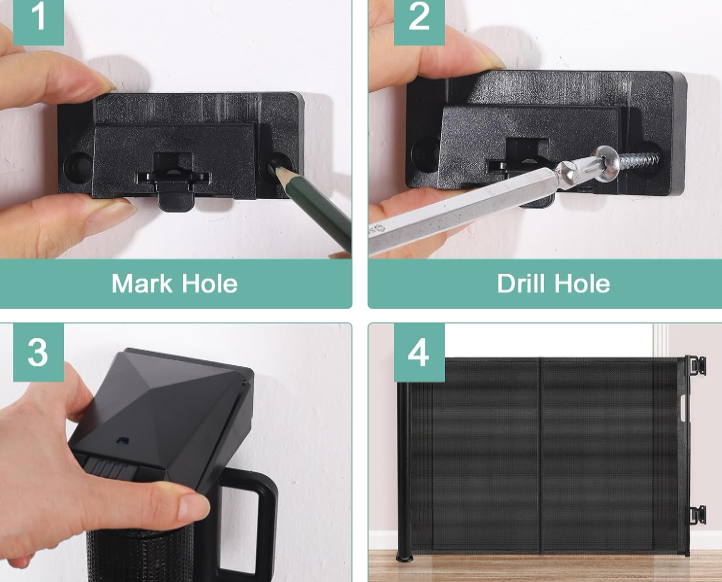 1

Mark Hole

2

Drill Hole

3

4