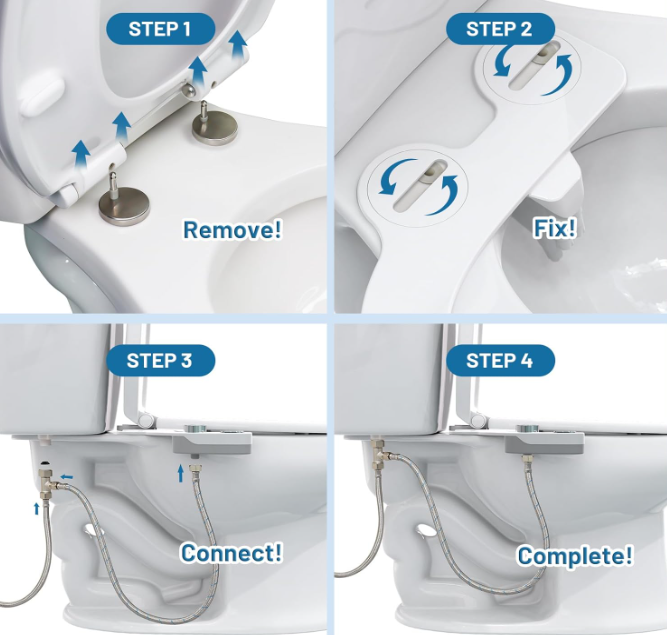 STEP 1

Remove!

STEP 2

Fix!

STEP 3

Connect!

STEP 4

Complete!