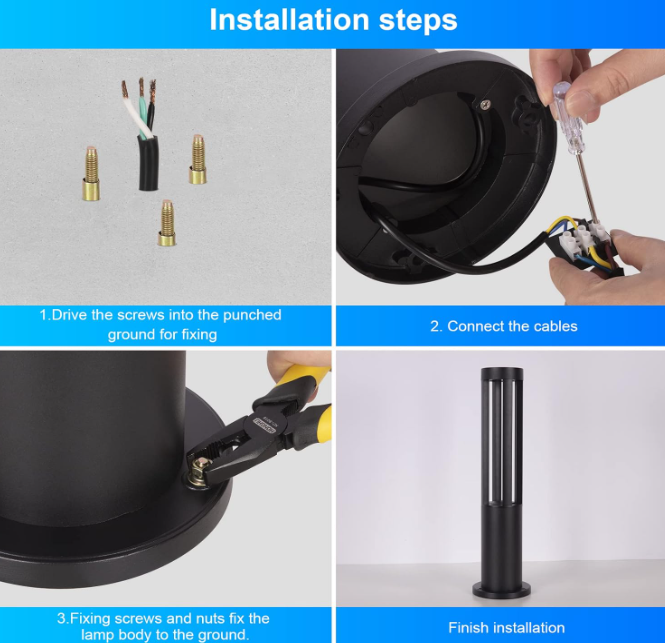 Installation steps

1.Drive the screws into the punched ground for fixing

2. Connect the cables

3.Fixing screws and nuts fix the lamp body to the ground.

Finish installation