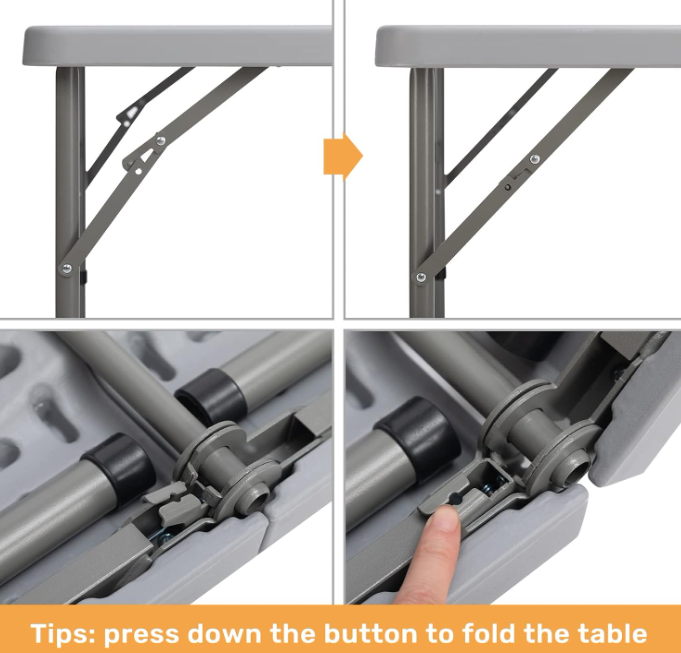 Tips: press down the button to fold the table