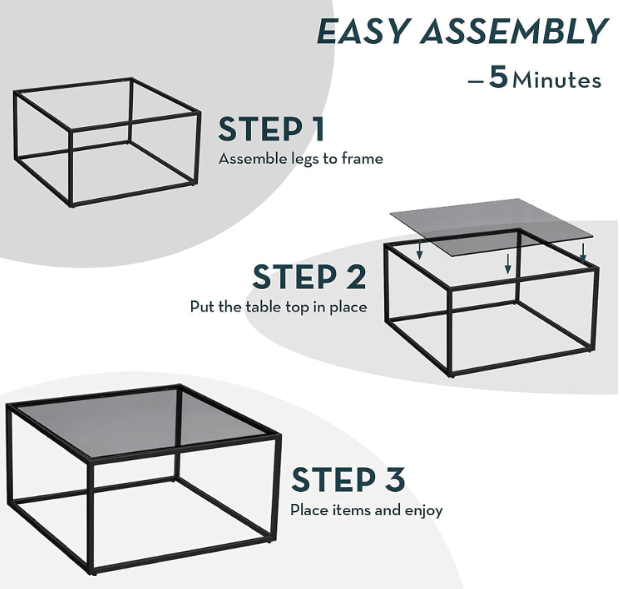 EASY ASSEMBLY

—5 Minutes

STEP 1
Assemble legs to frame

STEP 2
Put the table top in place

STEP 3
Place items and enjoy