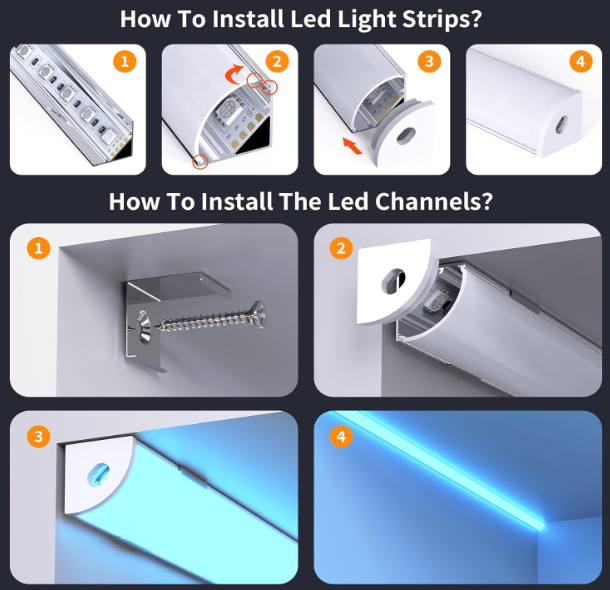 How To Install Led Light Strips?

1

2

3

4

How To Install The Led Channels?

1

2

3

4