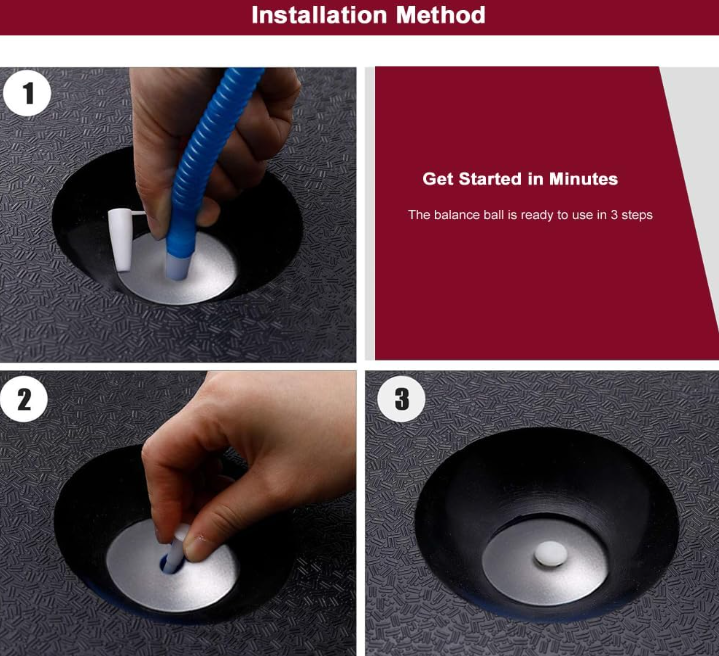 Installation Method

1

Get Started in Minutes

The balance ball is ready to use in 3 steps

2

3