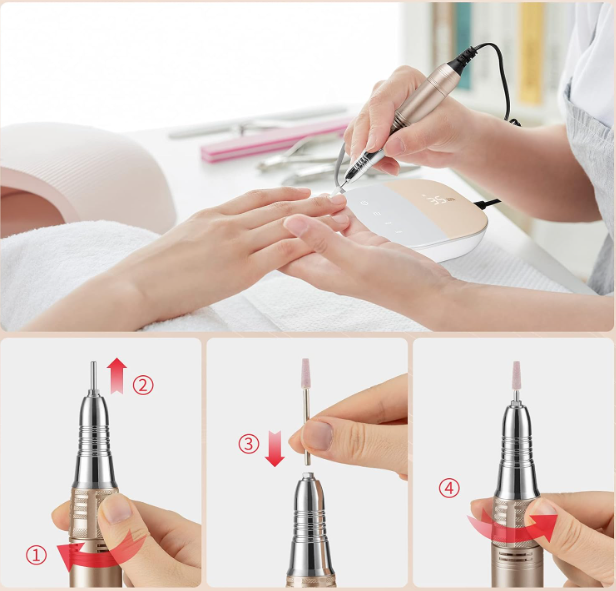 35

②

①

③

④