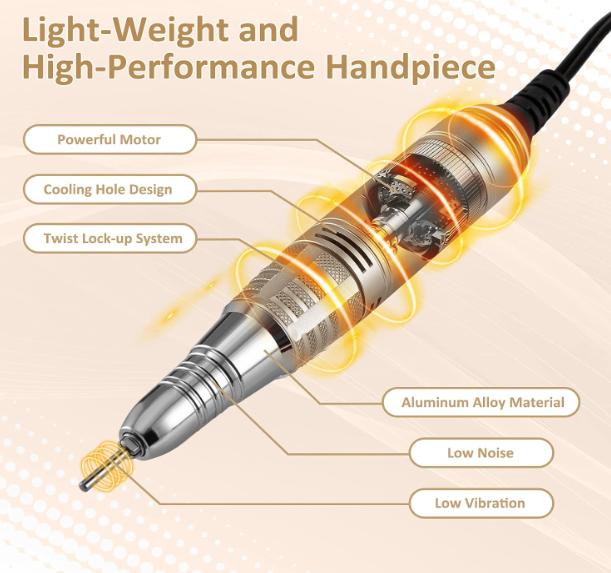 Light-Weight and High-Performance Handpiece

Powerful Motor

Cooling Hole Design

Twist Lock-up System

Aluminum Alloy Material

Low Noise

Low Vibration