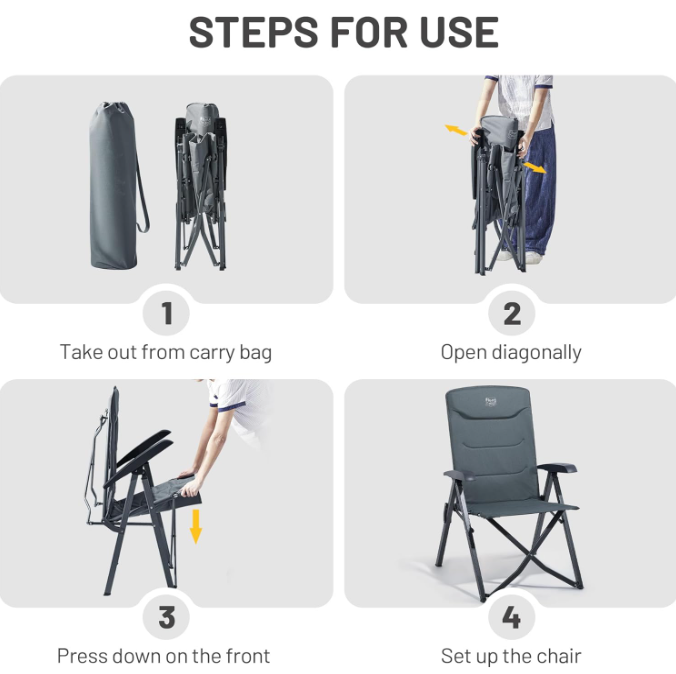 STEPS FOR USE

1
Take out from carry bag

2
Open diagonally

3
Press down on the front

4
Set up the chair