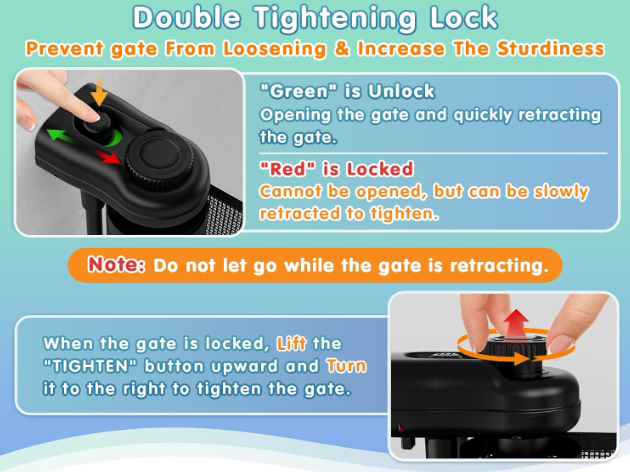 Double Tightening Lock
Prevent gate From Loosening & Increase The Sturdiness

"Green" is Unlock
Opening the gate and quickly retracting the gate.

"Red" is Locked
Cannot be opened, but can be slowly retracted to tighten.

Note: Do not let go while the gate is retracting.

When the gate is locked, Lift the "TIGHTEN" button upward and Turn it to the right to tighten the gate.