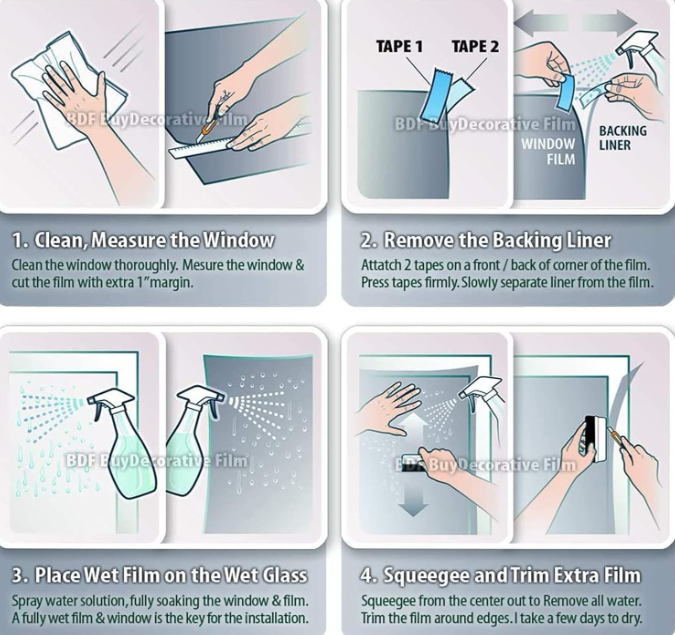 BDF BuyDecorative Film

1. Clean, Measure the Window
Clean the window thoroughly. Mesure the window & cut the film with extra 1"margin.

TAPE 1 TAPE 2

BDF BuyDecorative Film

WINDOW FILM

BACKING LINER

2. Remove the Backing Liner
Attatch 2 tapes on a front / back of corner of the film. Press tapes firmly. Slowly separate liner from the film.

BDF BuyDecorative Film

3. Place Wet Film on the Wet Glass
Spray water solution, fully soaking the window & film. A fully wet film & window is the key for the installation.

BDF BuyDecorative Film

4. Squeegee and Trim Extra Film
Squeegee from the center out to Remove all water. Trim the film around edges. I take a few days to dry.