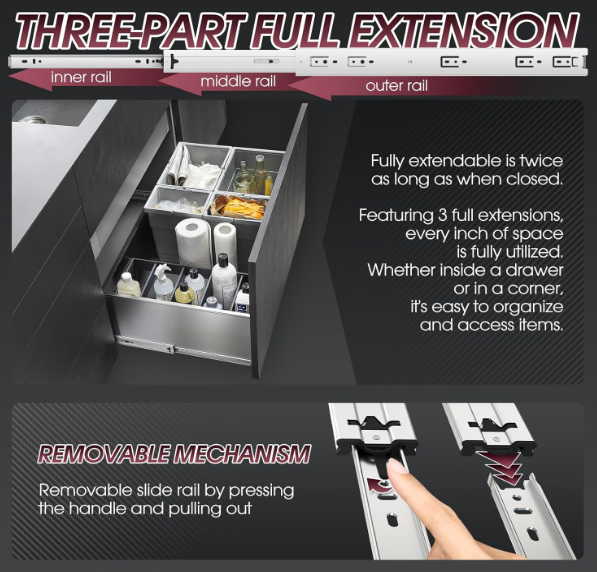 THREE-PART FULL EXTENSION

inner rail

middle rail

outer rail

Fully extendable is twice as long as when closed.

Featuring 3 full extensions, every inch of space is fully utilized. Whether inside a drawer or in a corner, it's easy to organize and access items.

REMOVABLE MECHANISM

Removable slide rail by pressing the handle and pulling out