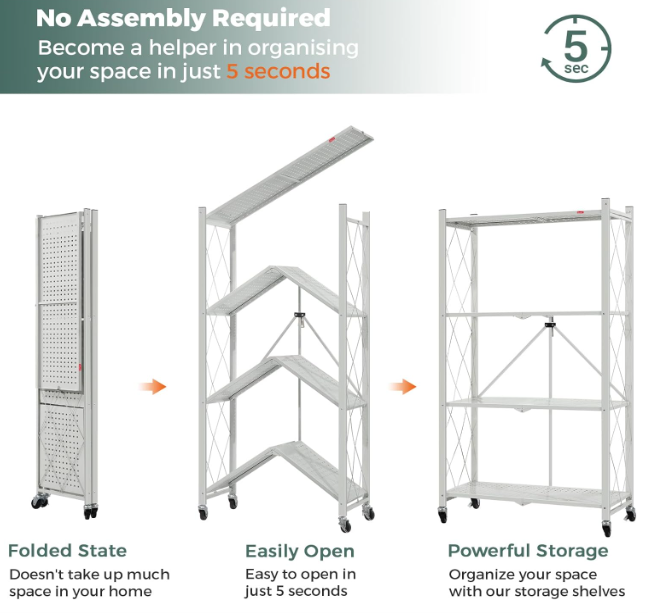 No Assembly Required
Become a helper in organising your space in just 5 seconds

5 sec

Folded State
Doesn't take up much space in your home

Easily Open
Easy to open in just 5 seconds

Powerful Storage
Organize your space with our storage shelves