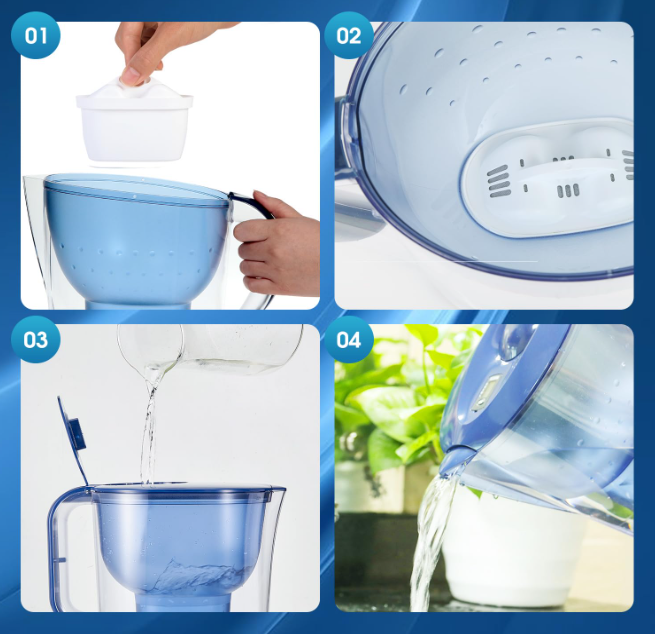 01
02
03
04