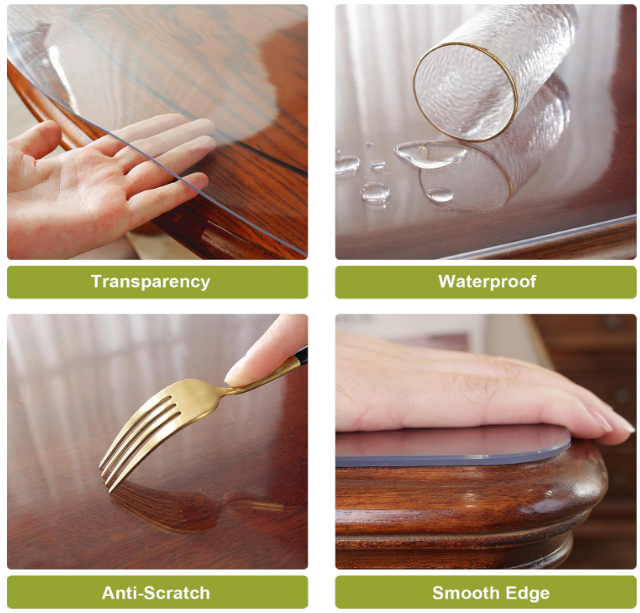 Transparency

Waterproof

Anti-Scratch

Smooth Edge