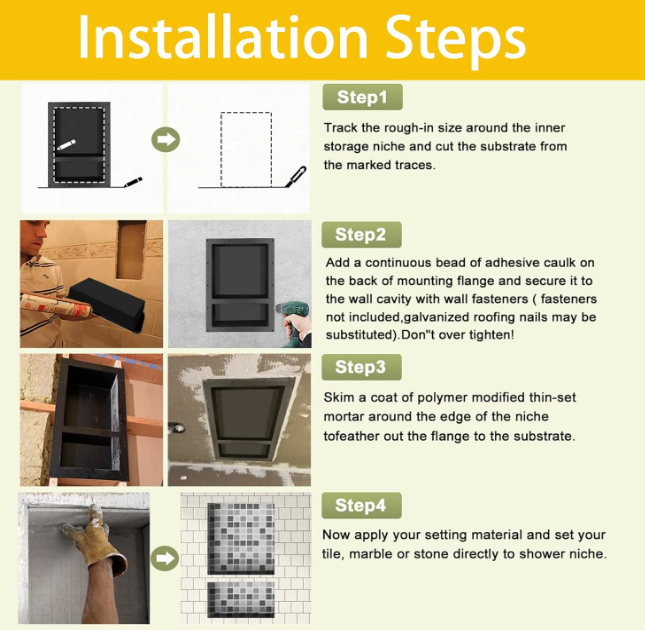 Installation Steps

Step1

Track the rough-in size around the inner storage niche and cut the substrate from the marked traces.

Step2

Add a continuous bead of adhesive caulk on the back of mounting flange and secure it to the wall cavity with wall fasteners ( fasteners not included,galvanized roofing nails may be substituted).Don"t over tighten!

Step3

Skim a coat of polymer modified thin-set mortar around the edge of the niche tofeather out the flange to the substrate.

Step4

Now apply your setting material and set your tile, marble or stone directly to shower niche.