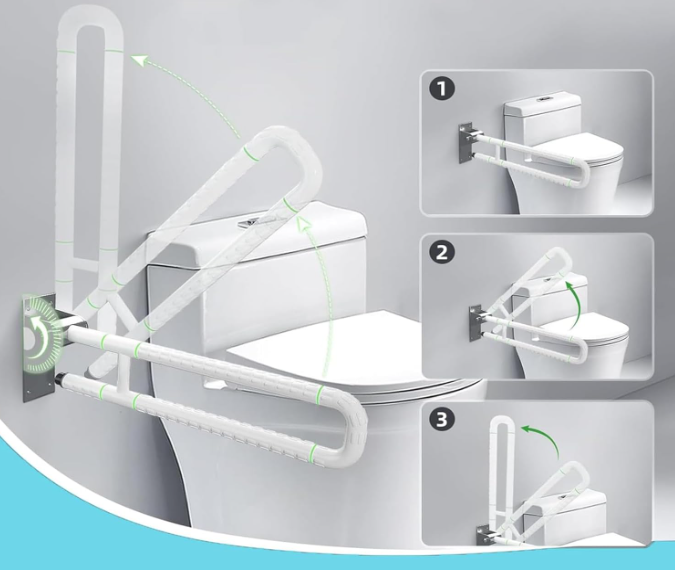 1

2

3