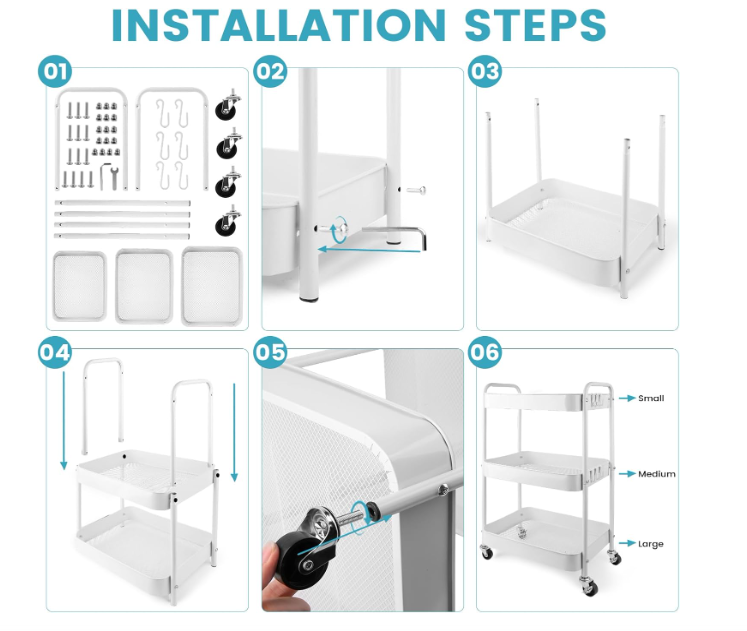 INSTALLATION STEPS

01

02

03

04

05

06

Small

Medium

Large