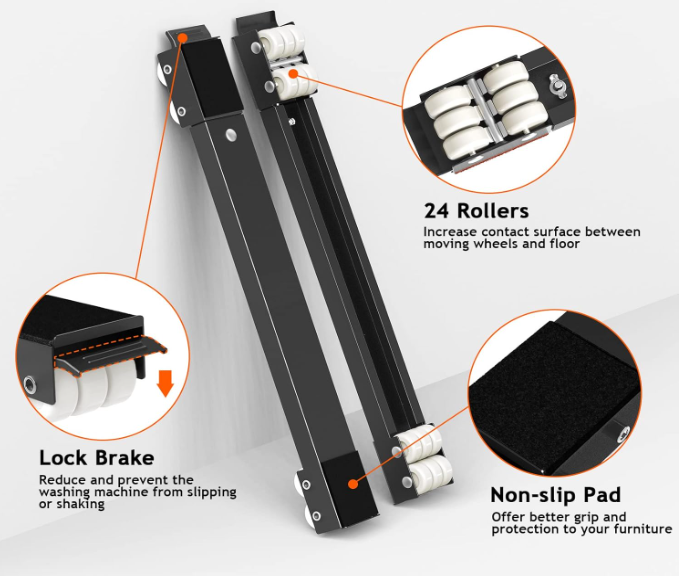 24 Rollers
Increase contact surface between moving wheels and floor

Lock Brake
Reduce and prevent the washing machine from slipping or shaking

Non-slip Pad
Offer better grip and protection to your furniture