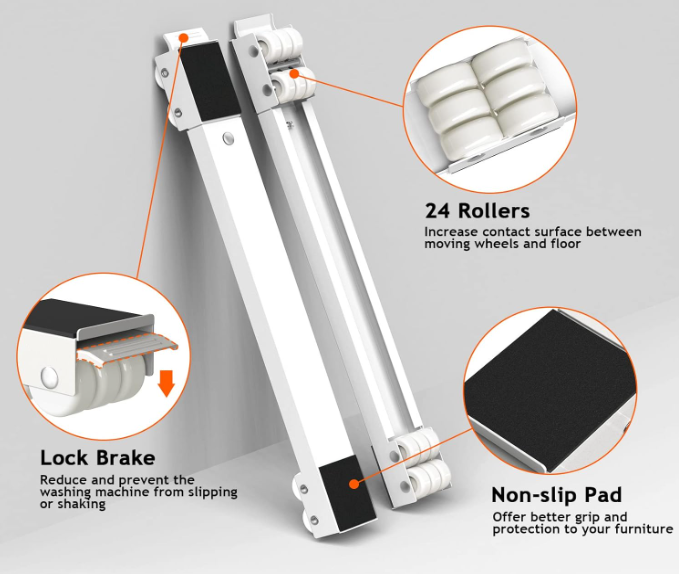 24 Rollers
Increase contact surface between moving wheels and floor

Lock Brake
Reduce and prevent the washing machine from slipping or shaking

Non-slip Pad
Offer better grip and protection to your furniture