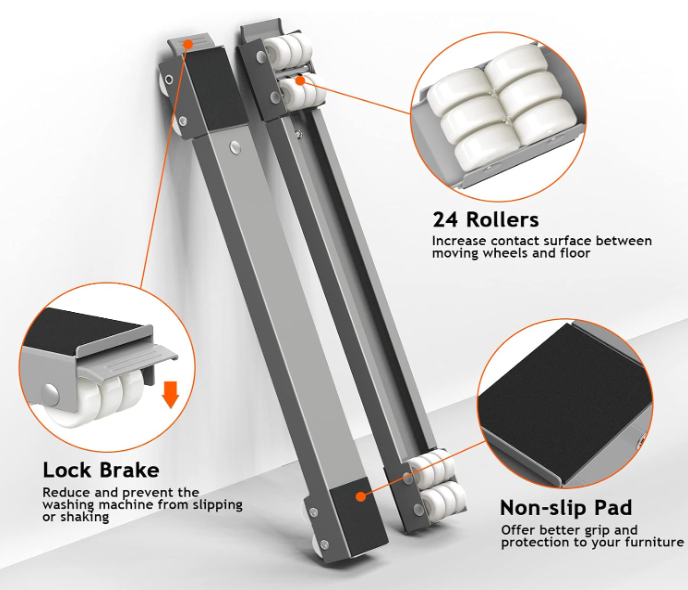 24 Rollers
Increase contact surface between moving wheels and floor

Lock Brake
Reduce and prevent the washing machine from slipping or shaking

Non-slip Pad
Offer better grip and protection to your furniture