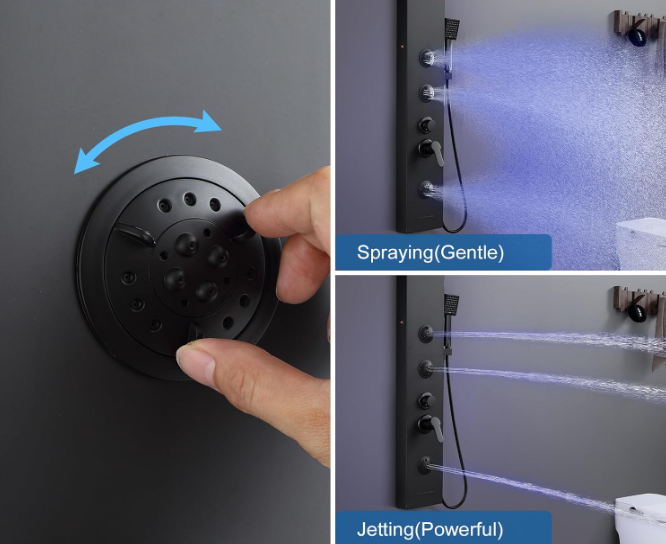 Spraying(Gentle)

Jetting(Powerful)