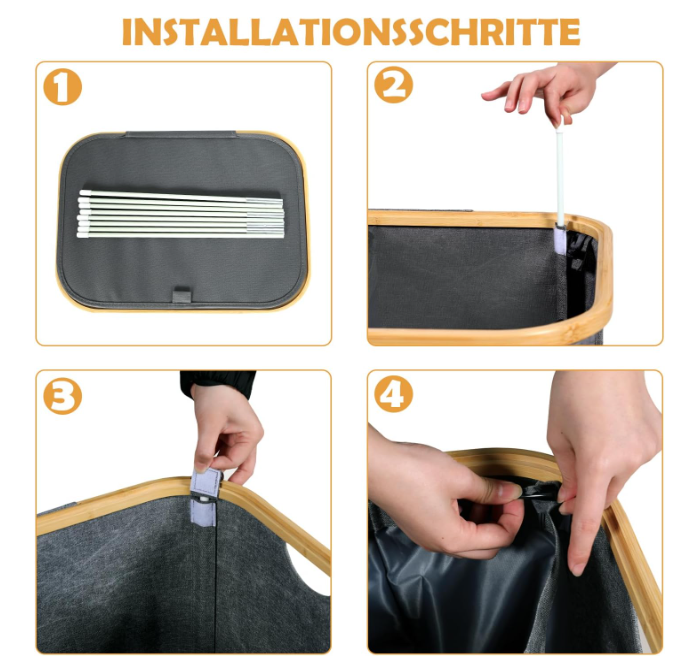 INSTALLATIONSSCHRITTE

1

2

3

4